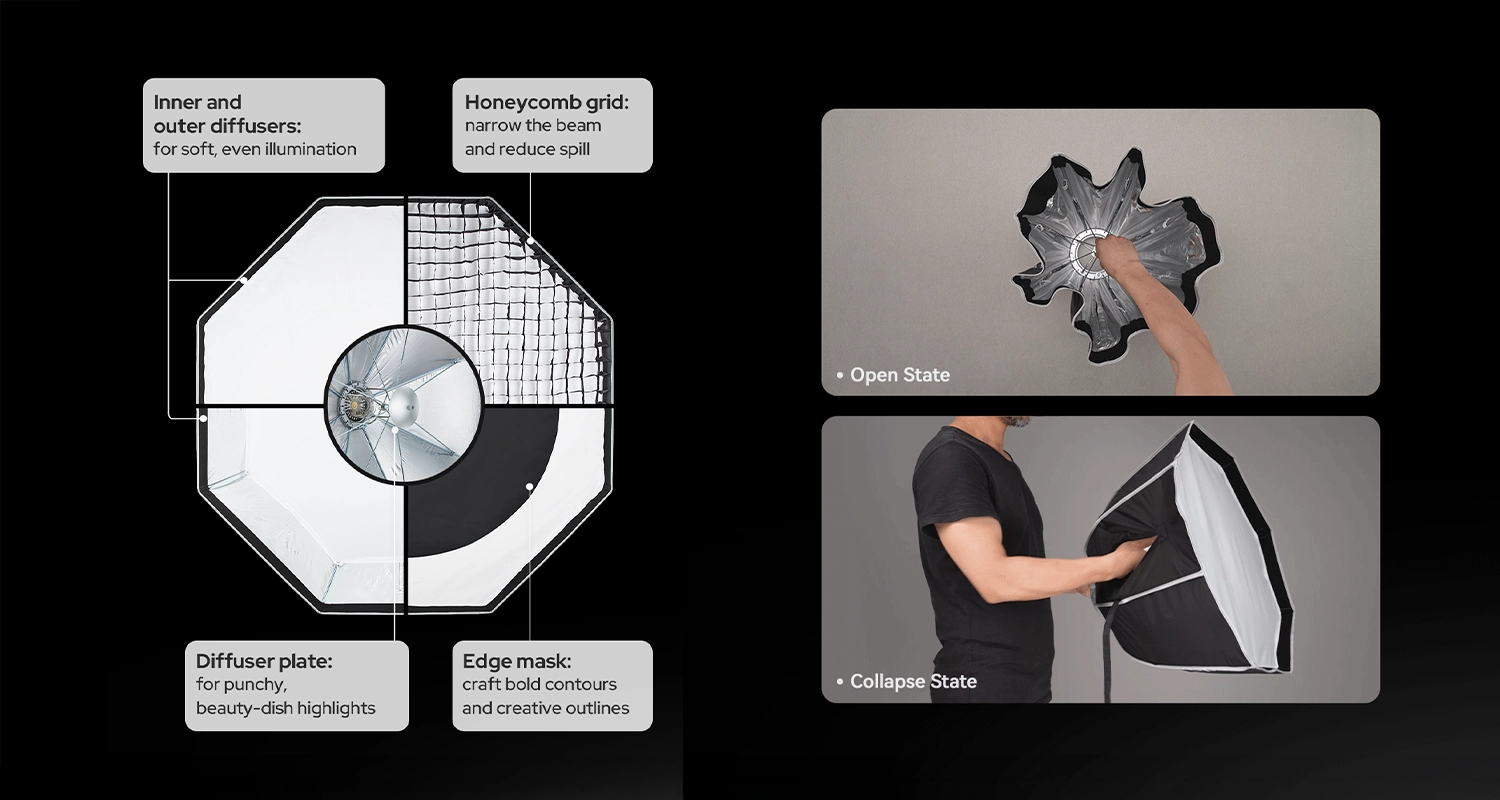 Inner and outer diffusers:
for soft, even illumination

Honeycomb grid:
narrow the beam and reduce spill

Diffuser plate:
for punchy, beauty-dish highlights

Edge mask:
craft bold contours and creative outlines

• Open State

• Collapse State